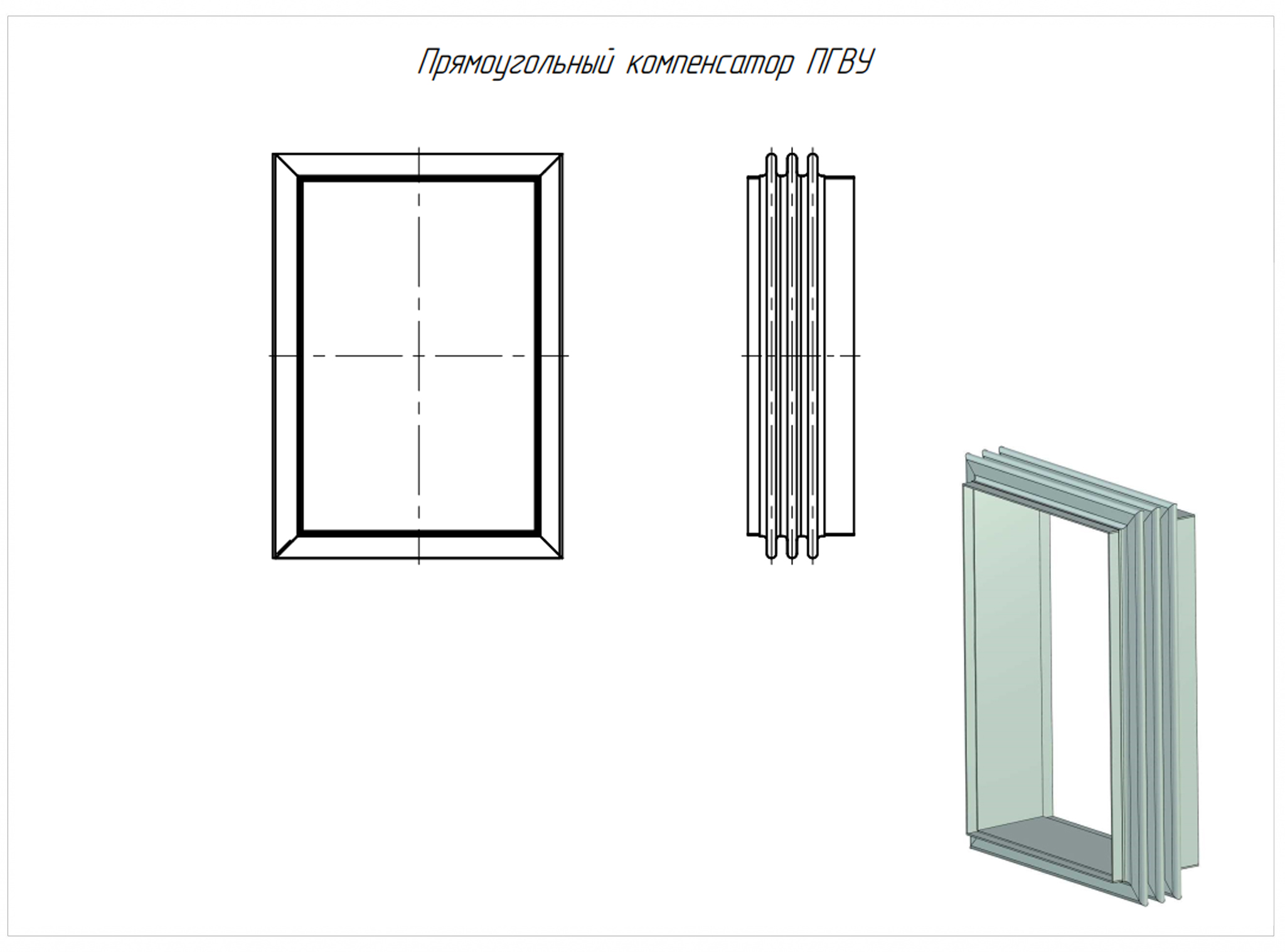 Прямоугольный компенсатор ПГВУ